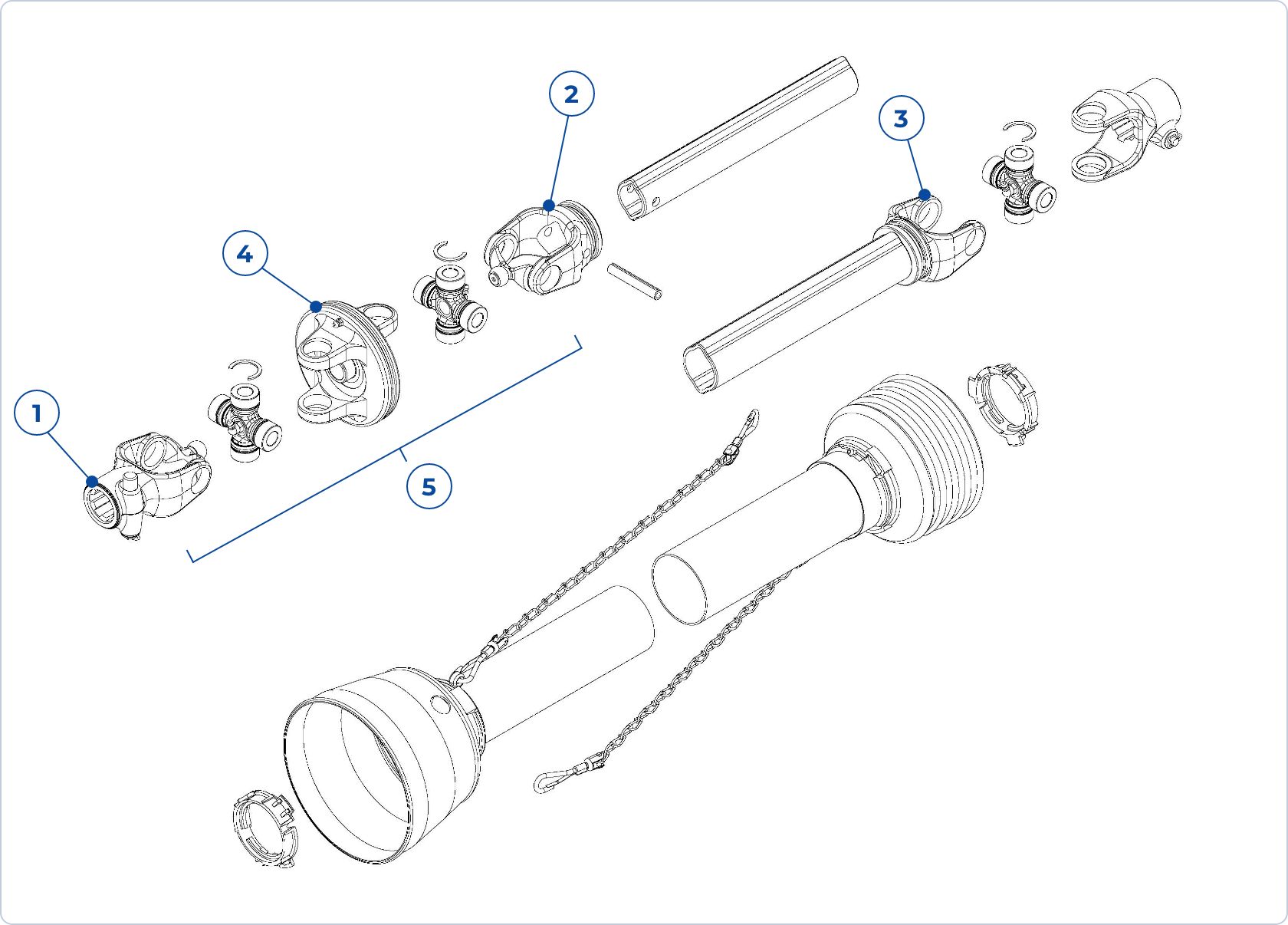 2
3
4
1
5