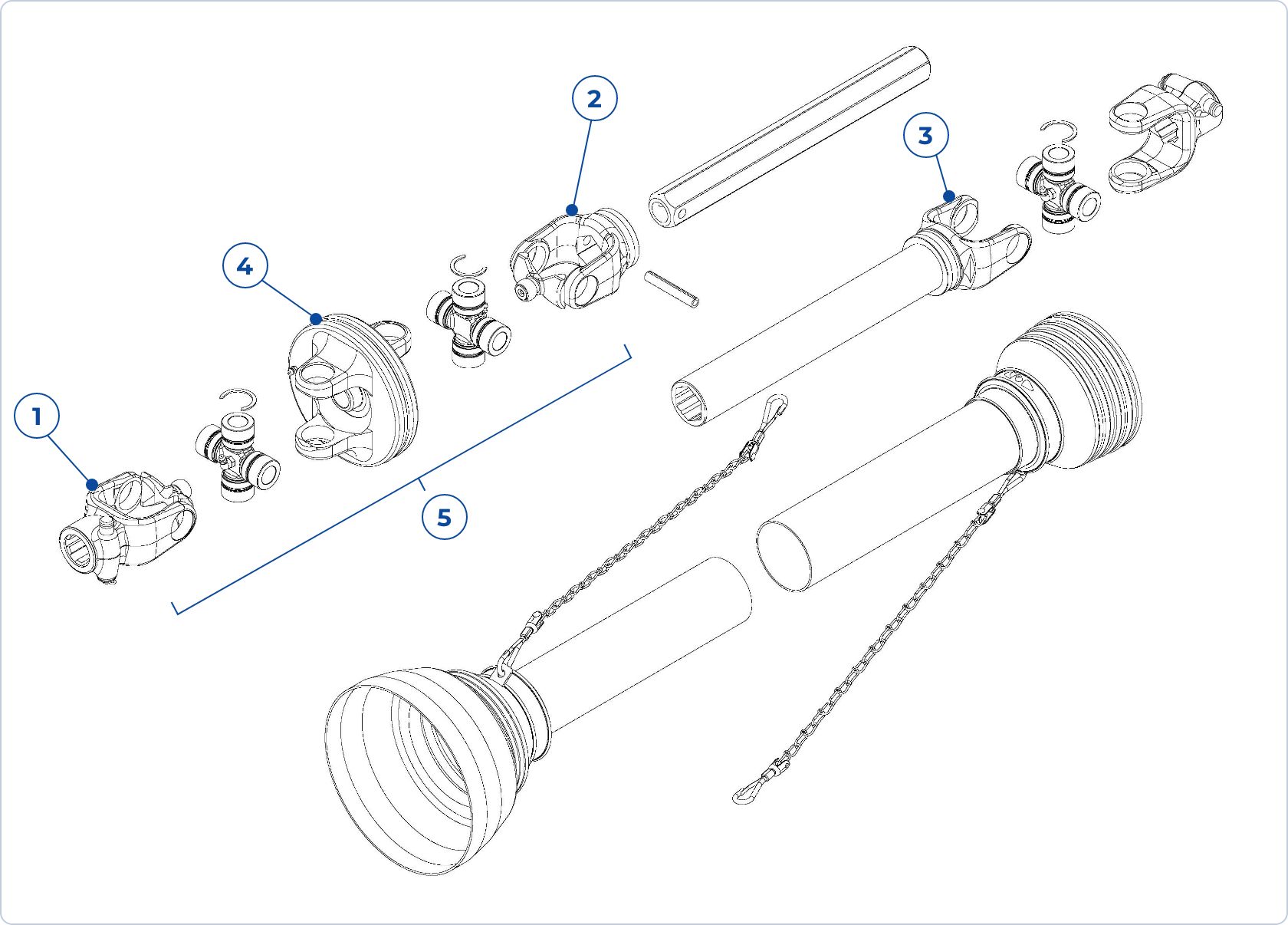 2
3
4
1
5