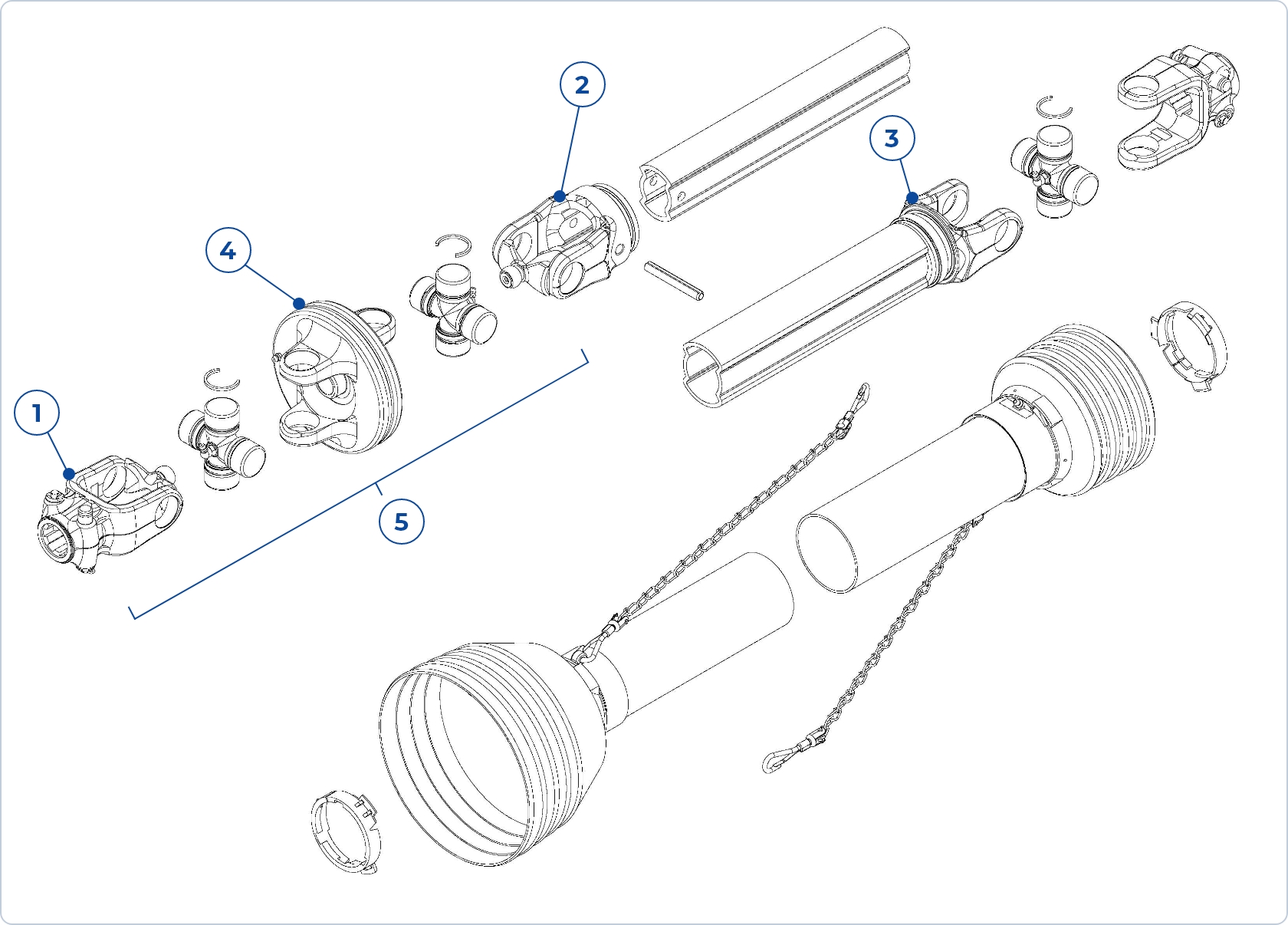 2
3
4
1
5