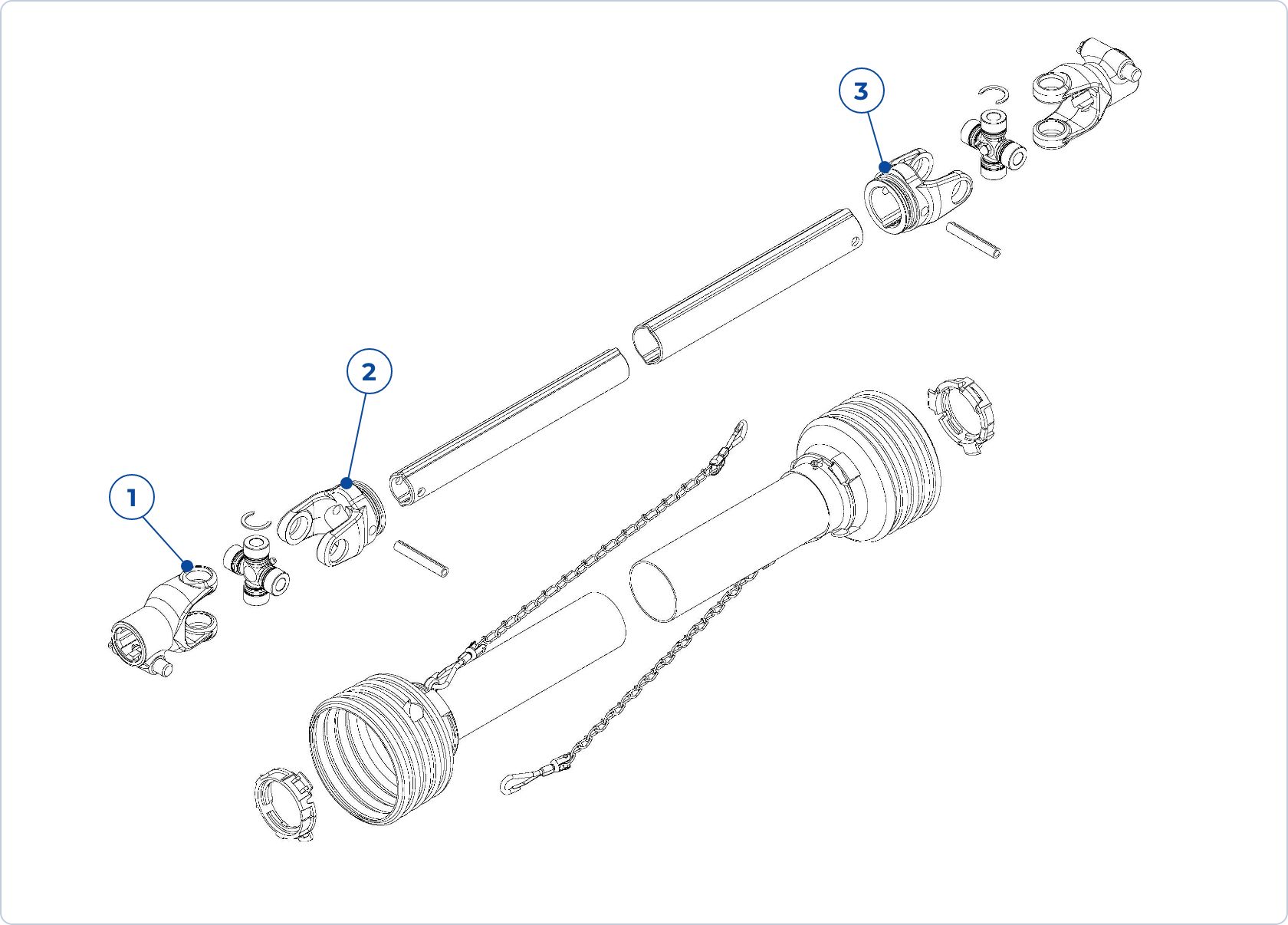 3

2

1