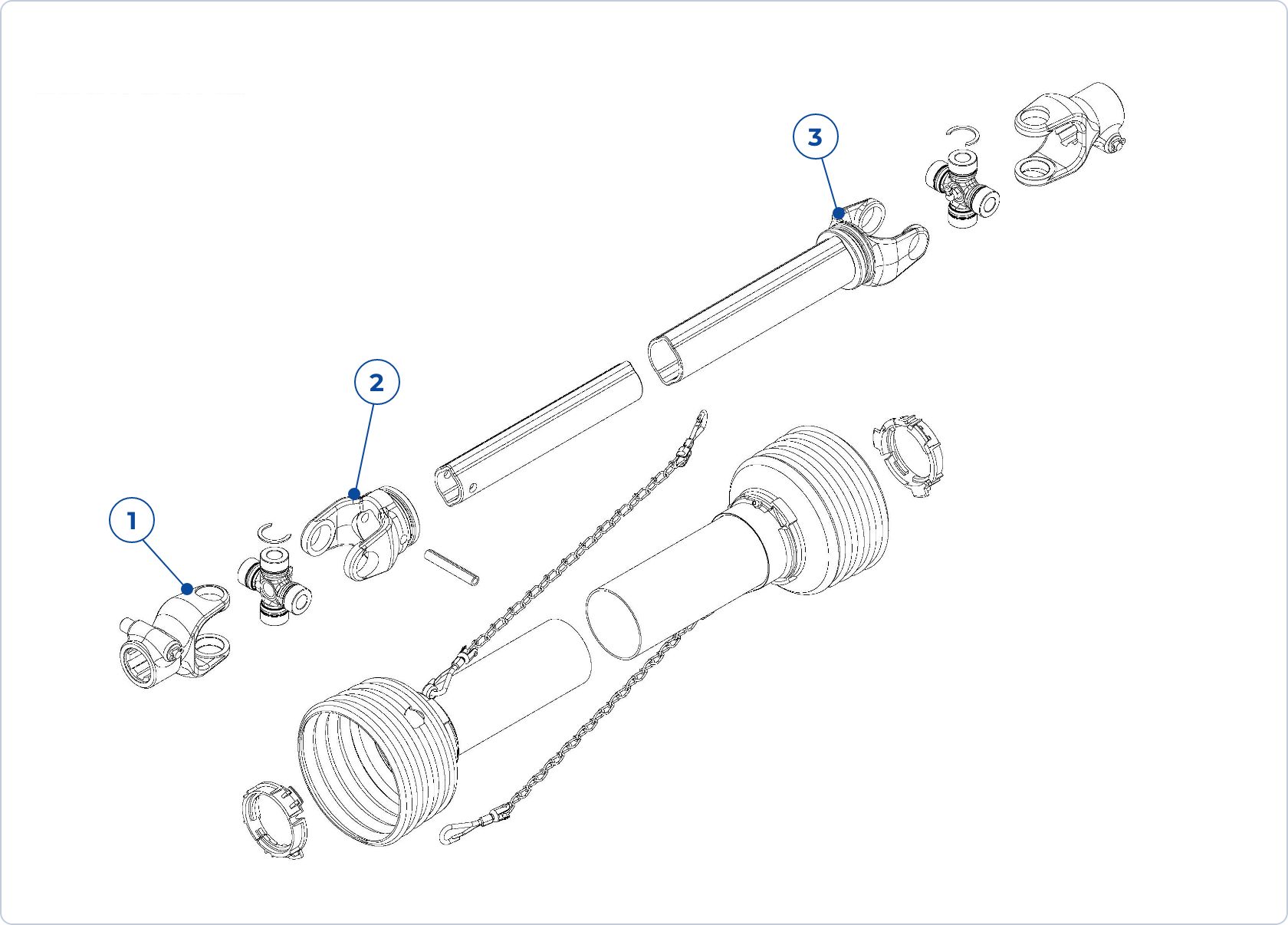 3

2

1