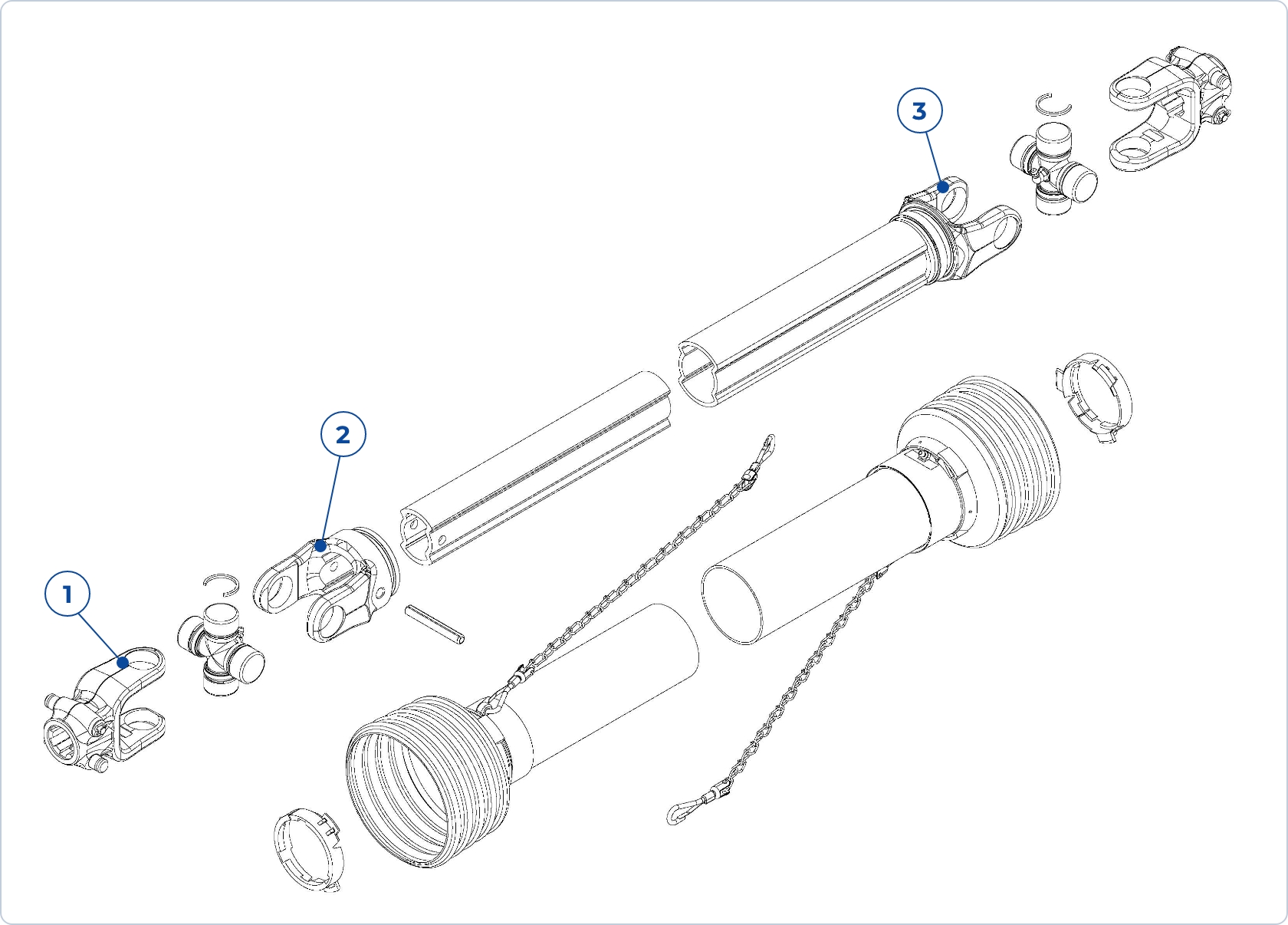 3

2

1