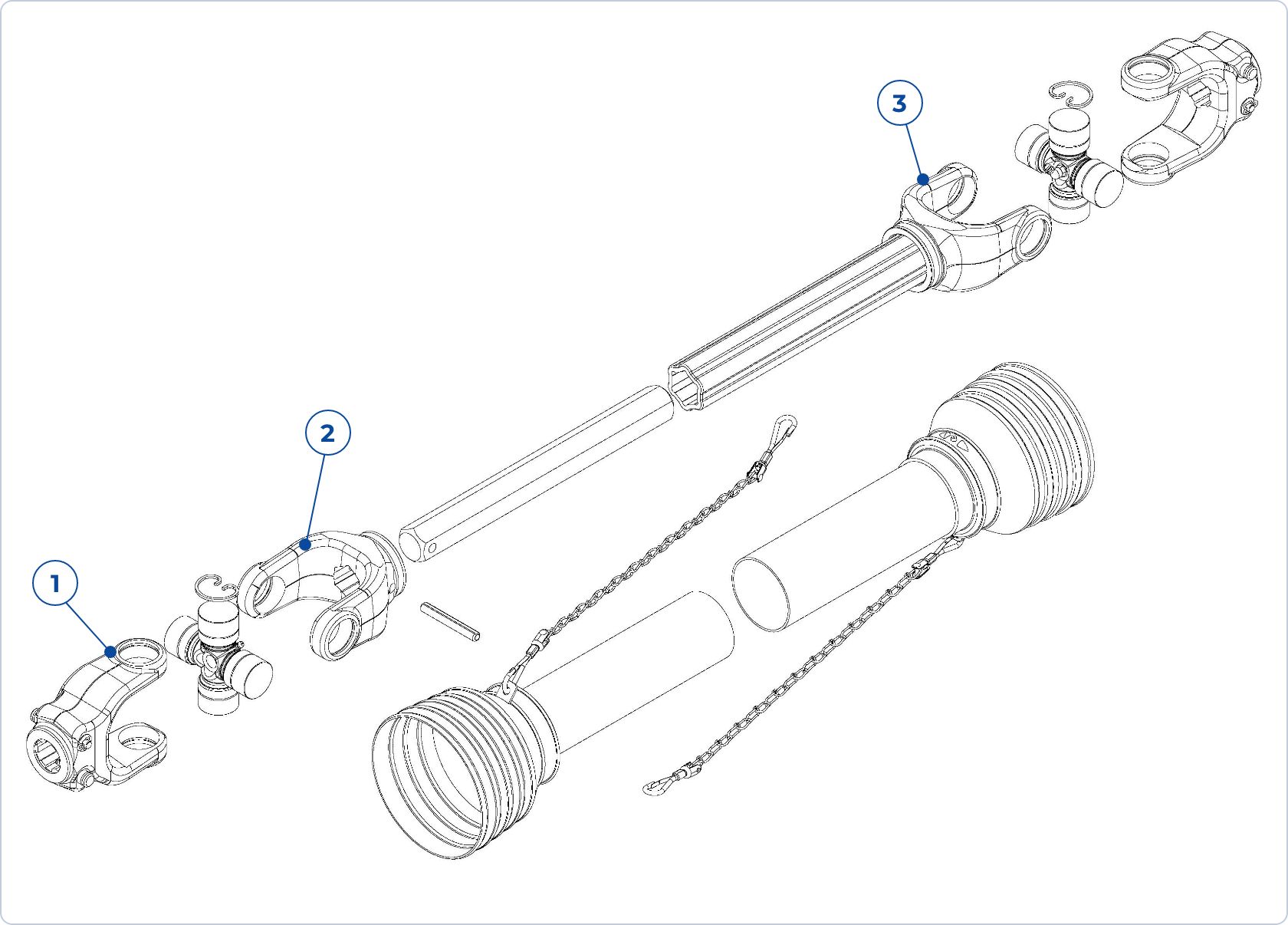 3
2
1