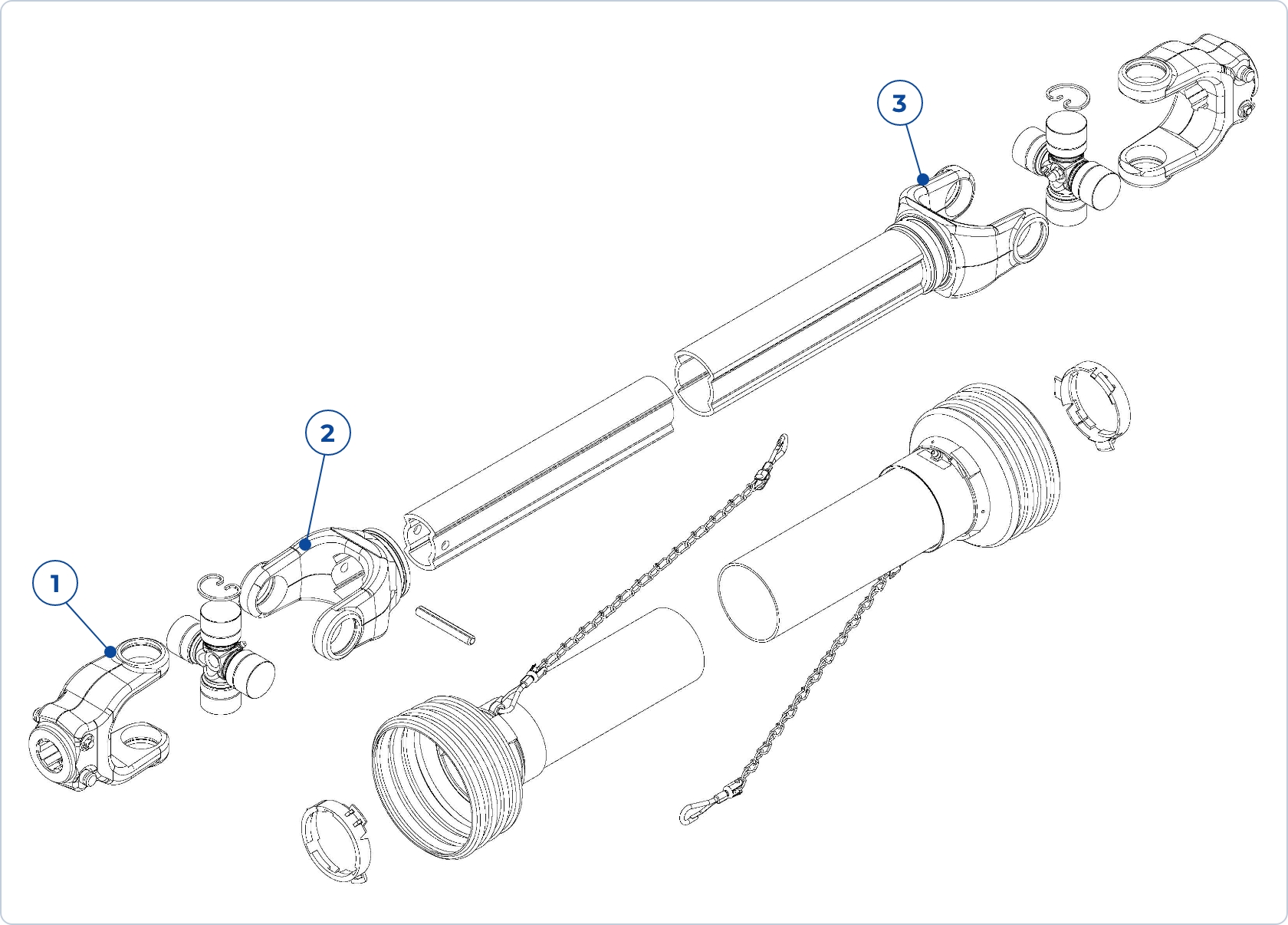 3

2

1